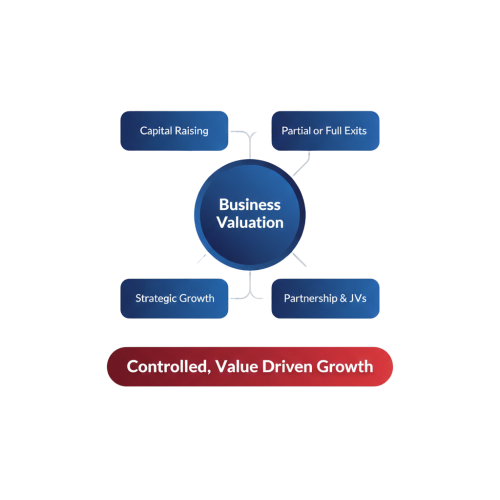 Capital Raising

Partial or Full Exits

Business Valuation

Strategic Growth

Partnership & JVs

Controlled, Value Driven Growth