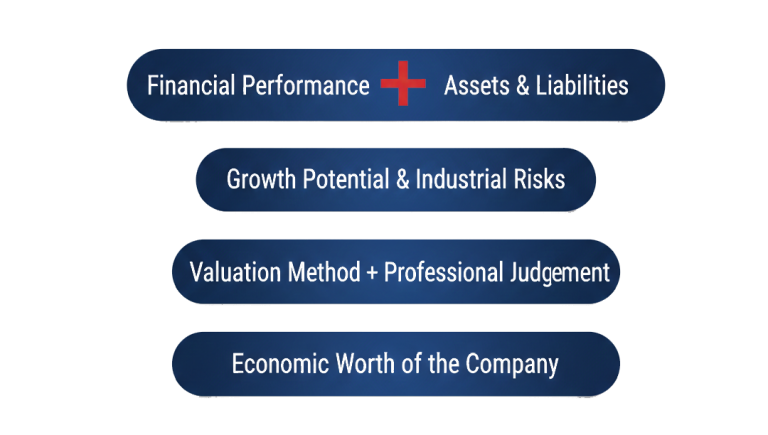 Financial Performance + Assets & Liabilities

Growth Potential & Industrial Risks

Valuation Method + Professional Judgement

Economic Worth of the Company