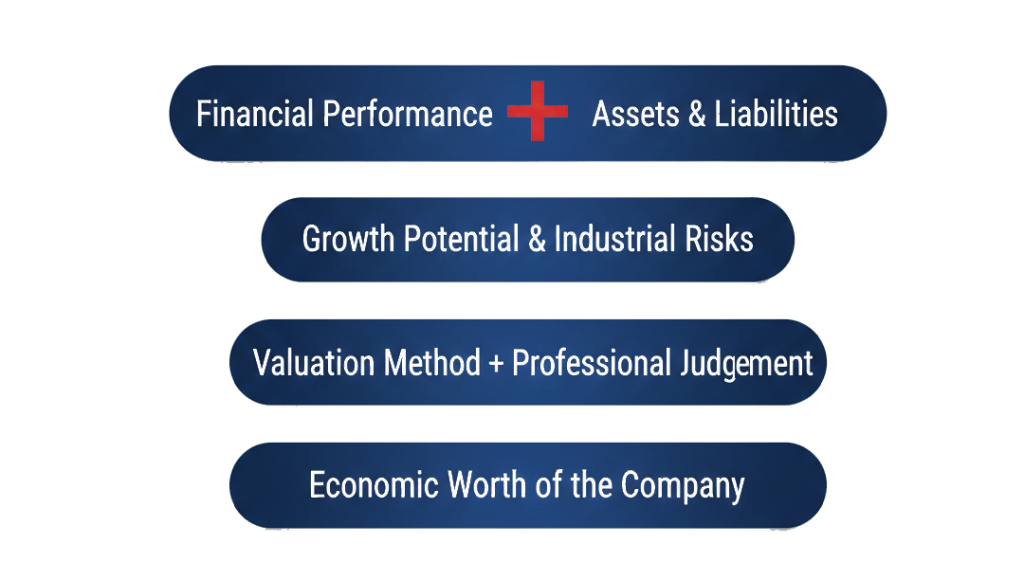 Financial Performance + Assets & Liabilities

Growth Potential & Industrial Risks

Valuation Method + Professional Judgement

Economic Worth of the Company